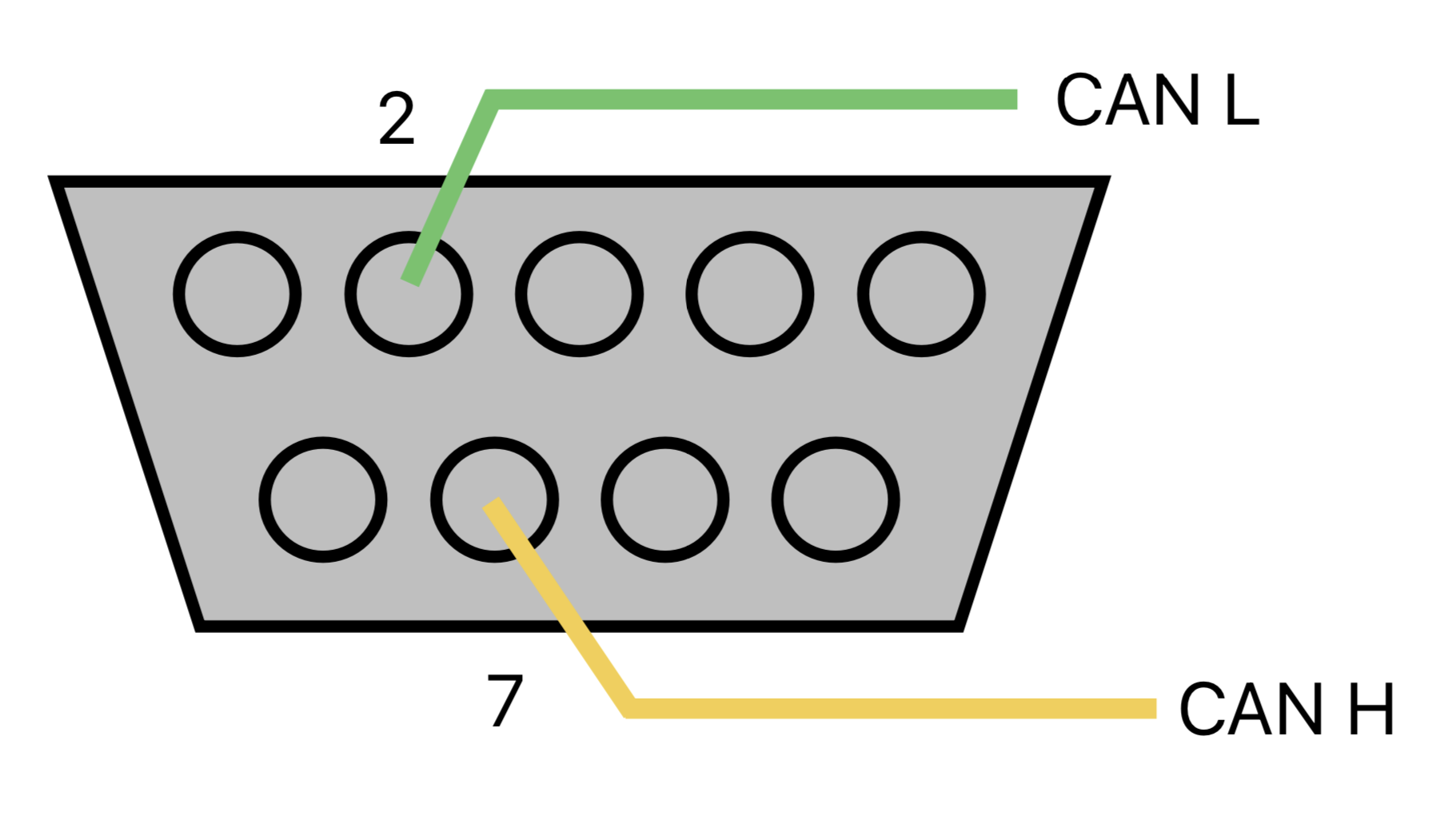 2
CAN L
7
CAN H